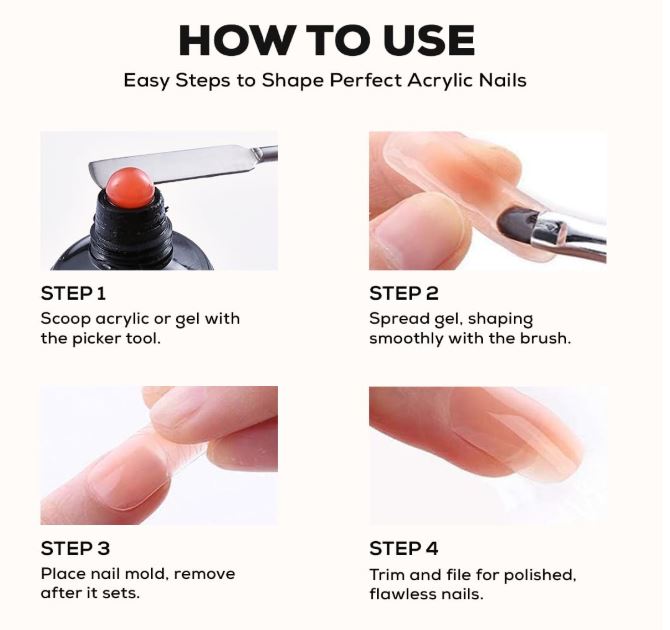 HOW TO USE

Easy Steps to Shape Perfect Acrylic Nails

STEP 1

Scoop acrylic or gel with the picker tool.

STEP 2

Spread gel, shaping smoothly with the brush.

STEP 3

Place nail mold, remove after it sets.

STEP 4

Trim and file for polished, flawless nails.