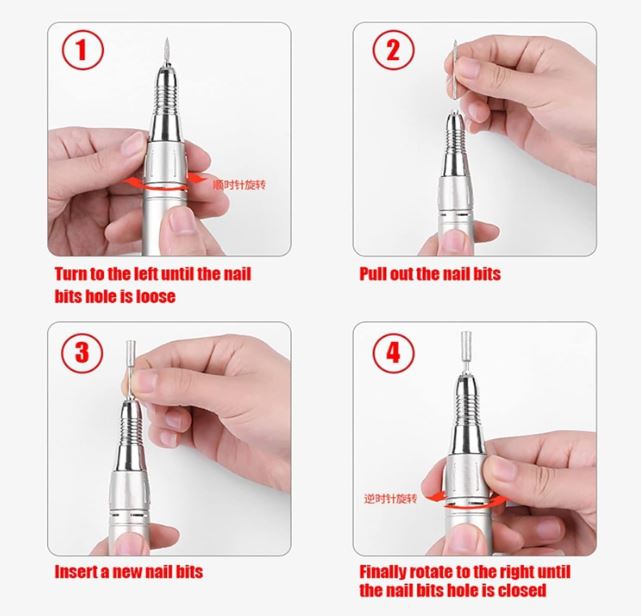 1

顺时针旋转

Turn to the left until the nail bits hole is loose

2

Pull out the nail bits

3

Insert a new nail bits

4

逆时针旋转

Finally rotate to the right until the nail bits hole is closed