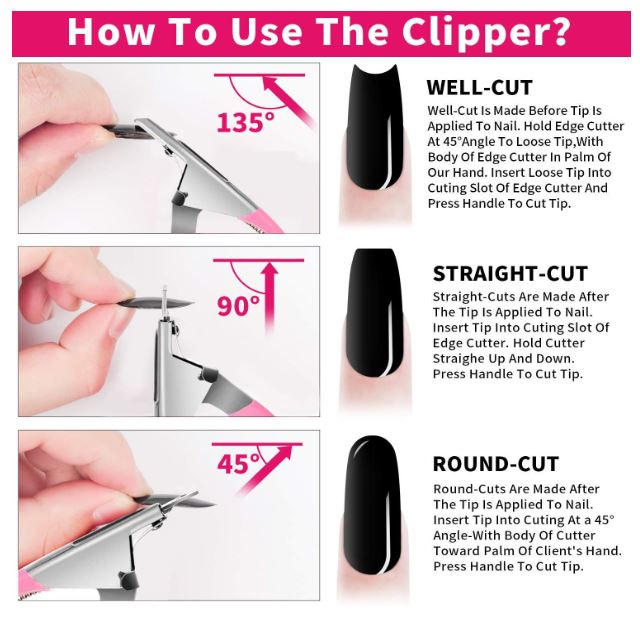 How To Use The Clipper?

135°

WELL-CUT

Well-Cut Is Made Before Tip Is Applied To Nail. Hold Edge Cutter At 45°Angle To Loose Tip,With Body Of Edge Cutter In Palm Of Our Hand. Insert Loose Tip Into Cuting Slot Of Edge Cutter And Press Handle To Cut Tip.

90°

STRAIGHT-CUT

Straight-Cuts Are Made After The Tip Is Applied To Nail. Insert Tip Into Cuting Slot Of Edge Cutter. Hold Cutter Straighe Up And Down. Press Handle To Cut Tip.

45°

ROUND-CUT

Round-Cuts Are Made After The Tip Is Applied To Nail. Insert Tip Into Cuting At a 45° Angle-With Body Of Cutter Toward Palm Of Client's Hand. Press Handle To Cut Tip.