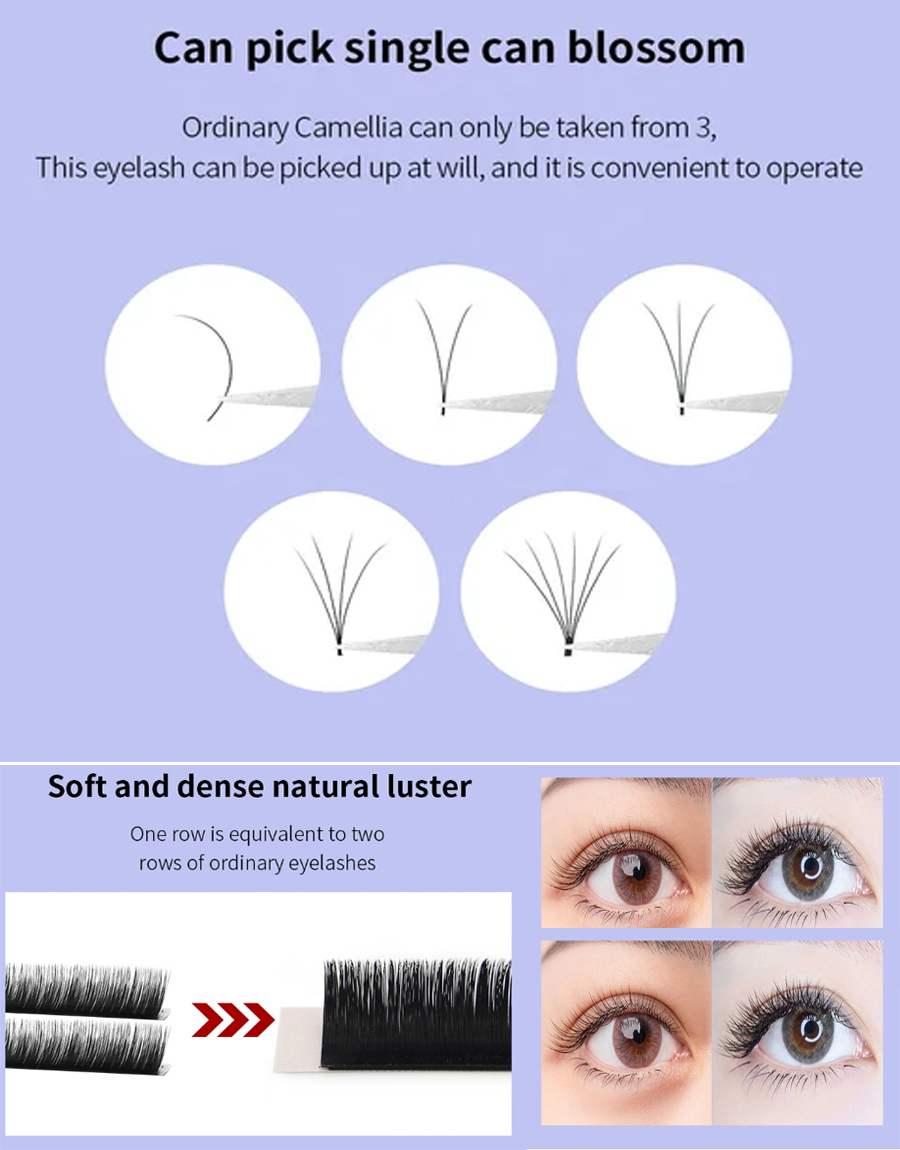 Can pick single can blossom

Ordinary Camellia can only be taken from 3,
This eyelash can be picked up at will, and it is convenient to operate

Soft and dense natural luster

One row is equivalent to two rows of ordinary eyelashes