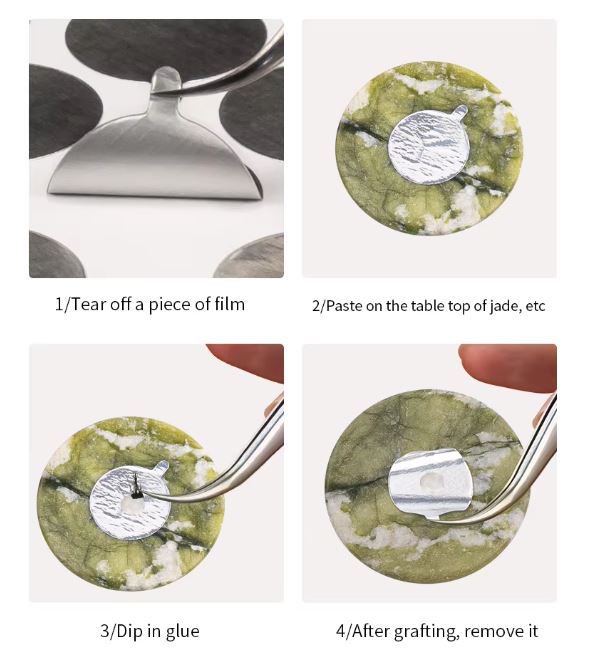 1/Tear off a piece of film

2/Paste on the table top of jade, etc

3/Dip in glue

4/After grafting, remove it