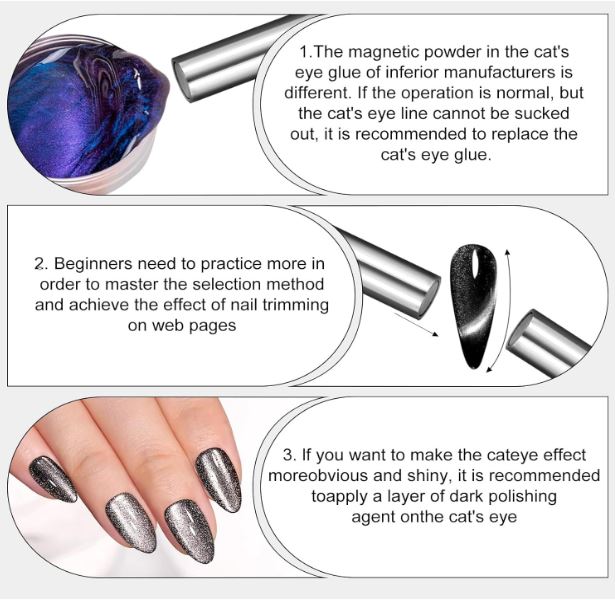 1.The magnetic powder in the cat's eye glue of inferior manufacturers is different. If the operation is normal, but the cat's eye line cannot be sucked out, it is recommended to replace the cat's eye glue.

2. Beginners need to practice more in order to master the selection method and achieve the effect of nail trimming on web pages

3. If you want to make the cateye effect moreobvious and shiny, it is recommended toapply a layer of dark polishing agent onthe cat's eye