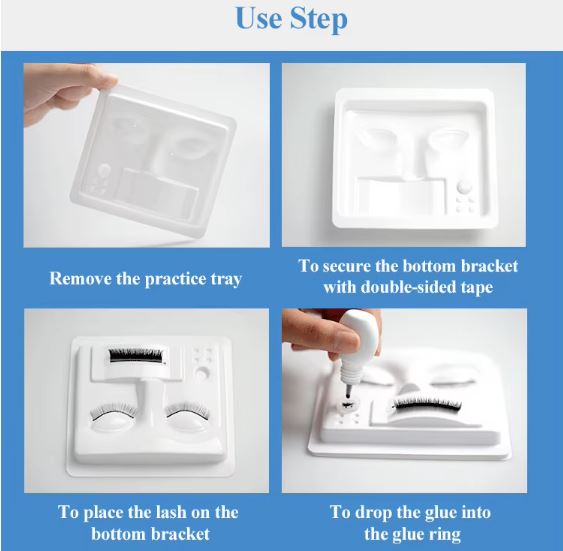 Use Step

Remove the practice tray

To secure the bottom bracket with double-sided tape

To place the lash on the bottom bracket

To drop the glue into the glue ring