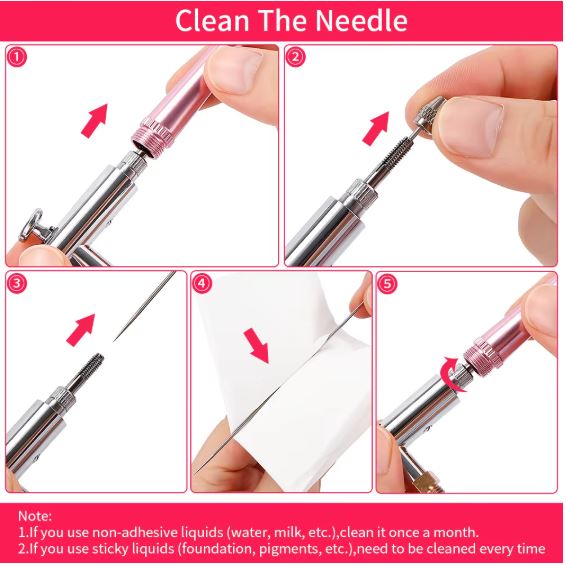 Clean The Needle

1

2

3

4

5

Note:
1.If you use non-adhesive liquids (water, milk, etc.),clean it once a month.
2.If you use sticky liquids (foundation, pigments, etc.),need to be cleaned every time