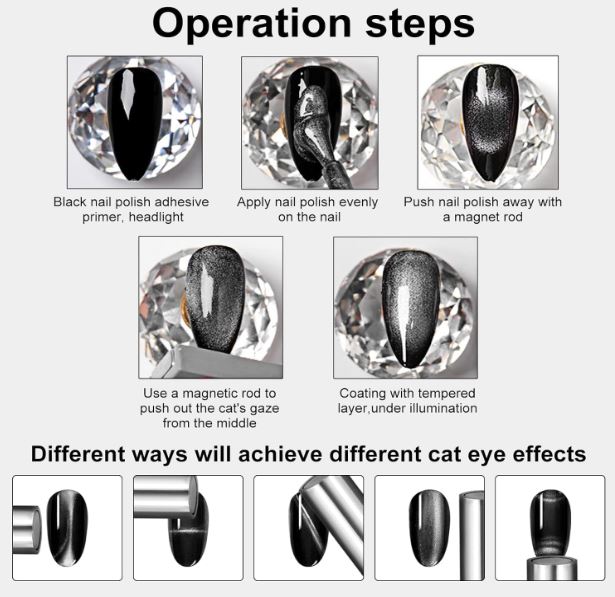 Operation steps

Black nail polish adhesive primer, headlight

Apply nail polish evenly on the nail

Push nail polish away with a magnet rod

Use a magnetic rod to push out the cat's gaze from the middle

Coating with tempered layer,under illumination

Different ways will achieve different cat eye effects