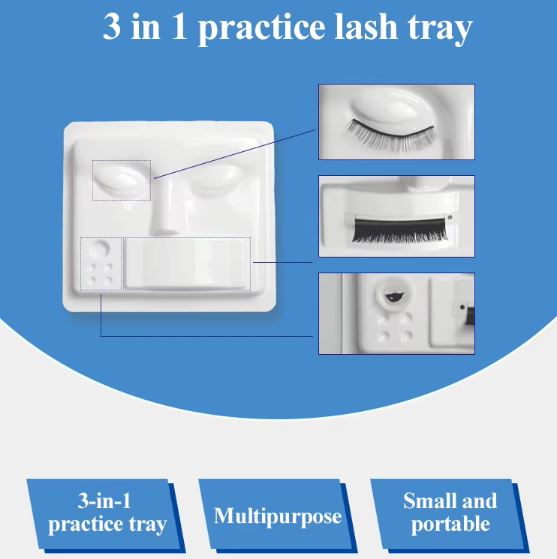 3 in 1 practice lash tray

3-in-1 practice tray

Multipurpose

Small and portable