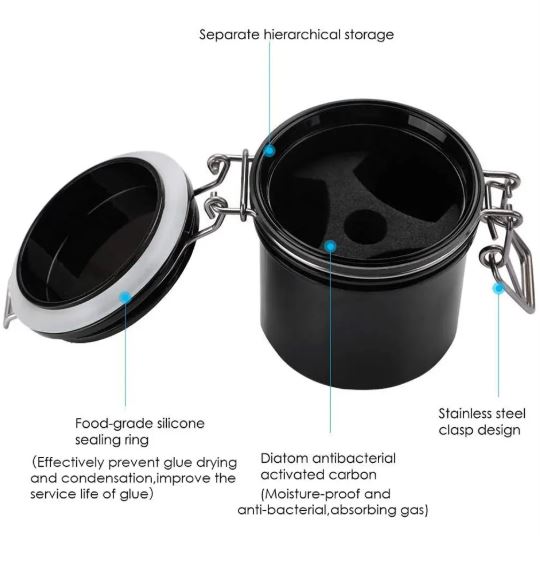 Separate hierarchical storage

Food-grade silicone sealing ring

(Effectively prevent glue drying and condensation,improve the service life of glue)

Diatom antibacterial activated carbon

(Moisture-proof and anti-bacterial,absorbing gas)

Stainless steel clasp design